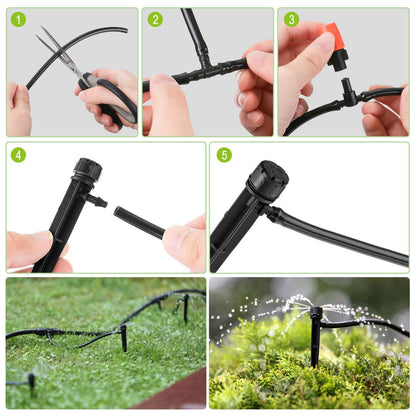 1
2
3
4
5